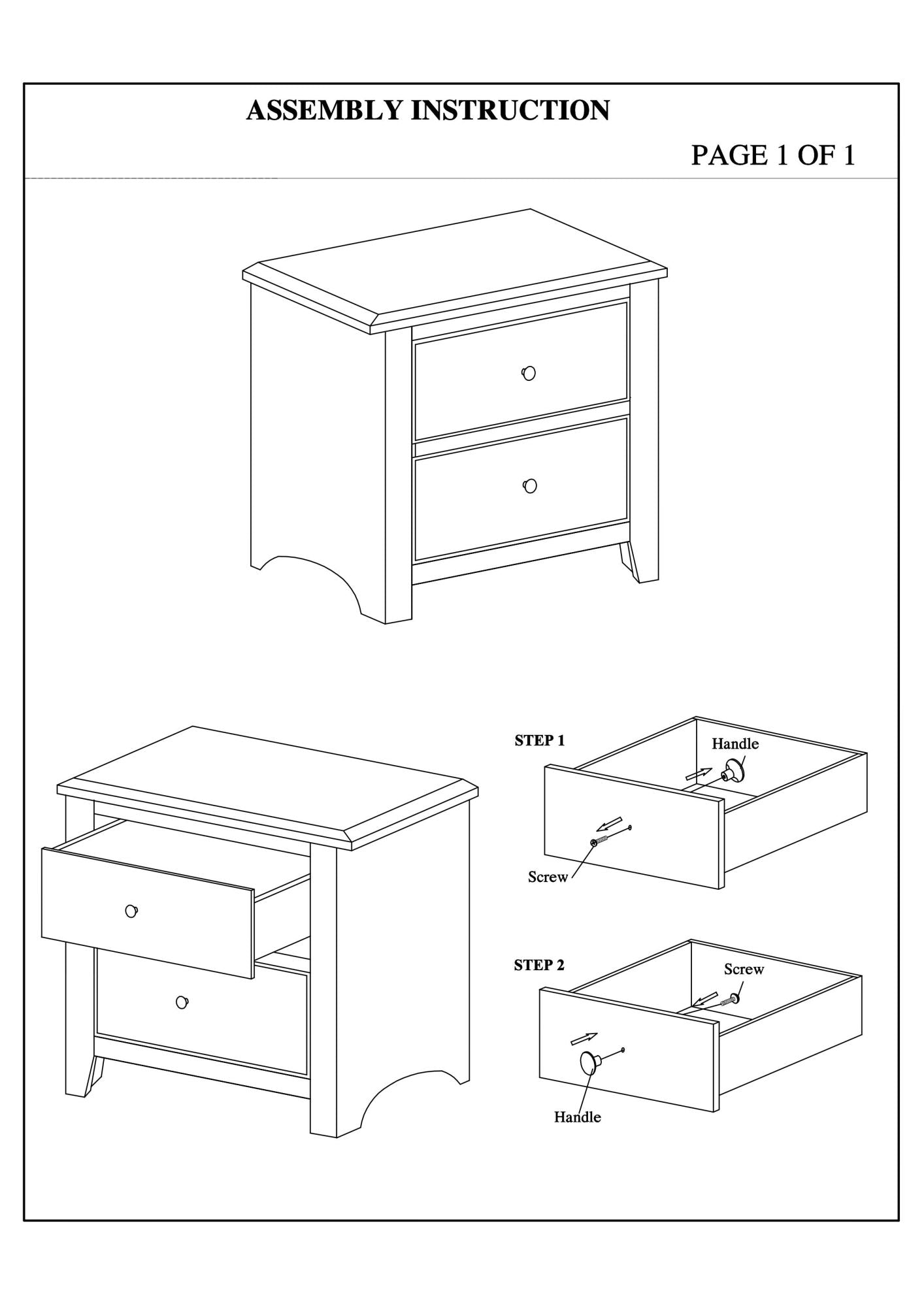 ASSEMBLY INSTRUCTION

PAGE 1 OF 1

STEP 1

Handle

Screw

STEP 2

Screw

Handle